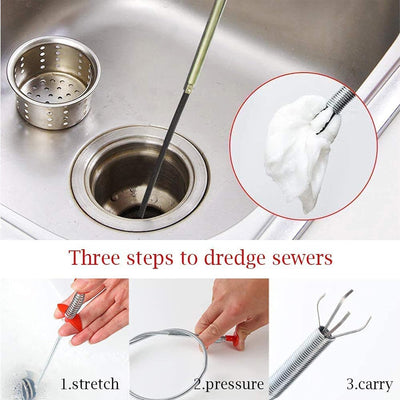 Three steps to dredge sewers

1.stretch

2.pressure

3.carry